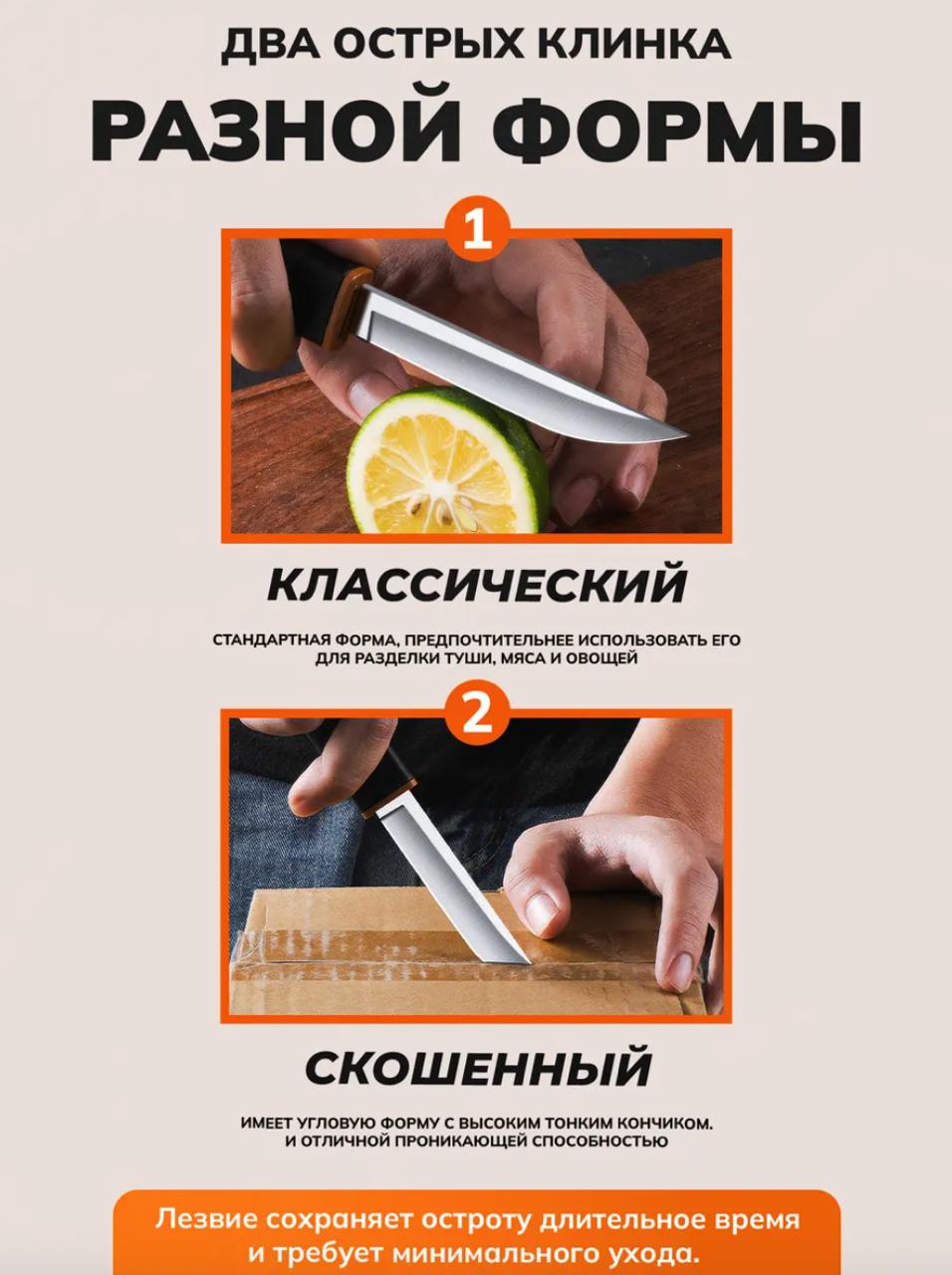 ДВА ОСТРЫХ КЛИНКА
РАЗНОЙ ФОРМЫ

1

КЛАССИЧЕСКИЙ

СТАНДАРТНАЯ ФОРМА, ПРЕДПОЧТИТЕЛЬНЕЕ ИСПОЛЬЗОВАТЬ ЕГО ДЛЯ РАЗДЕЛКИ ТУШИ, МЯСА И ОВОЩЕЙ

2

СКОШЕННЫЙ

ИМЕЕТ УГЛОВУЮ ФОРМУ С ВЫСОКИМ ТОНКИМ КОНЧИКОМ. И ОТЛИЧНОЙ ПРОНИКАЮЩЕЙ СПОСОБНОСТЬЮ

Лезвие сохраняет остроту длительное время и требует минимального ухода.